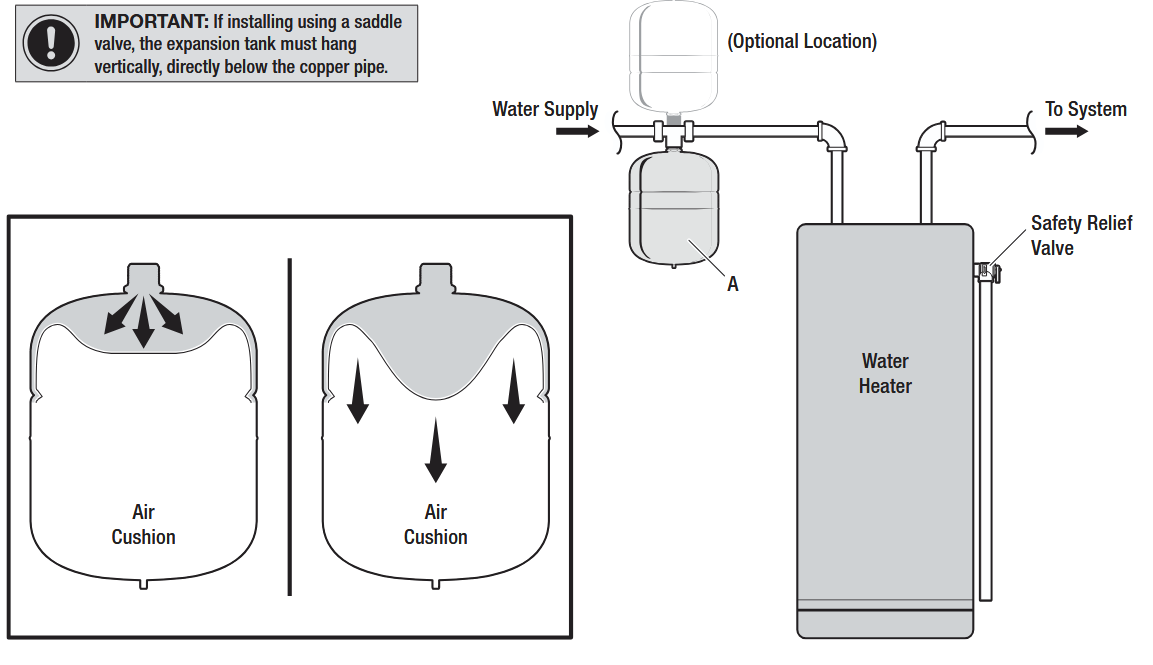 IMPORTANT: If installing using a saddle valve, the expansion tank must hang vertically, directly below the copper pipe.

(Optional Location)

Water Supply

To System

Safety Relief Valve

A

Water Heater

Air Cushion

Air Cushion